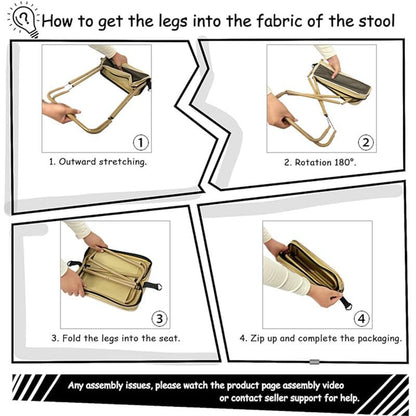 How to get the legs into the fabric of the stool

1

1. Outward stretching.

2

2. Rotation 180°.

3

3. Fold the legs into the seat.

4

4. Zip up and complete the packaging.

Any assembly issues, please watch the product page assembly video or contact seller support for help.