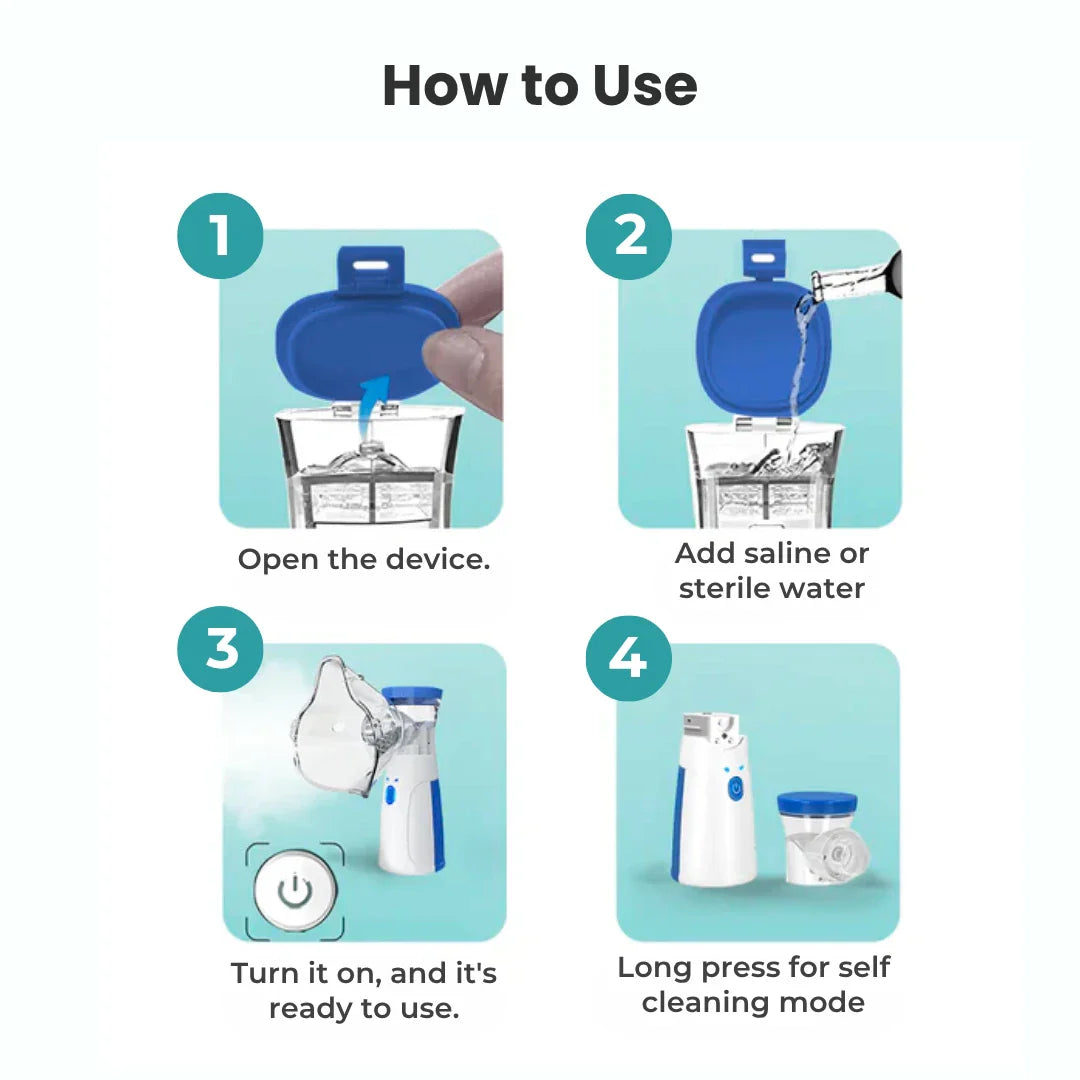 How to Use

1

Open the device.

2

Add saline or sterile water

3

Turn it on, and it's ready to use.

4

Long press for self cleaning mode